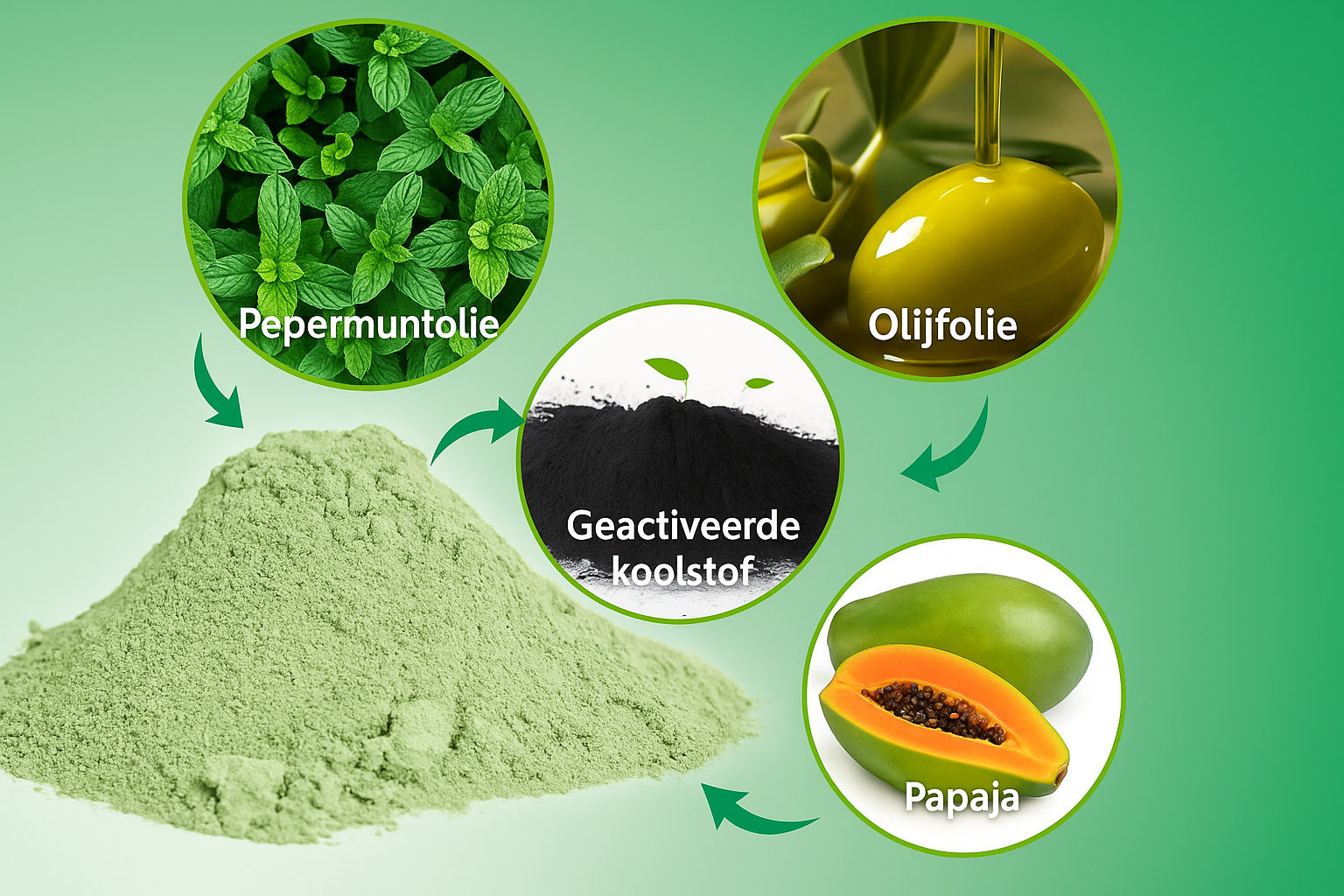 Pepermuntolie

Olijfolie

Geactiveerde koolstof

Papaja